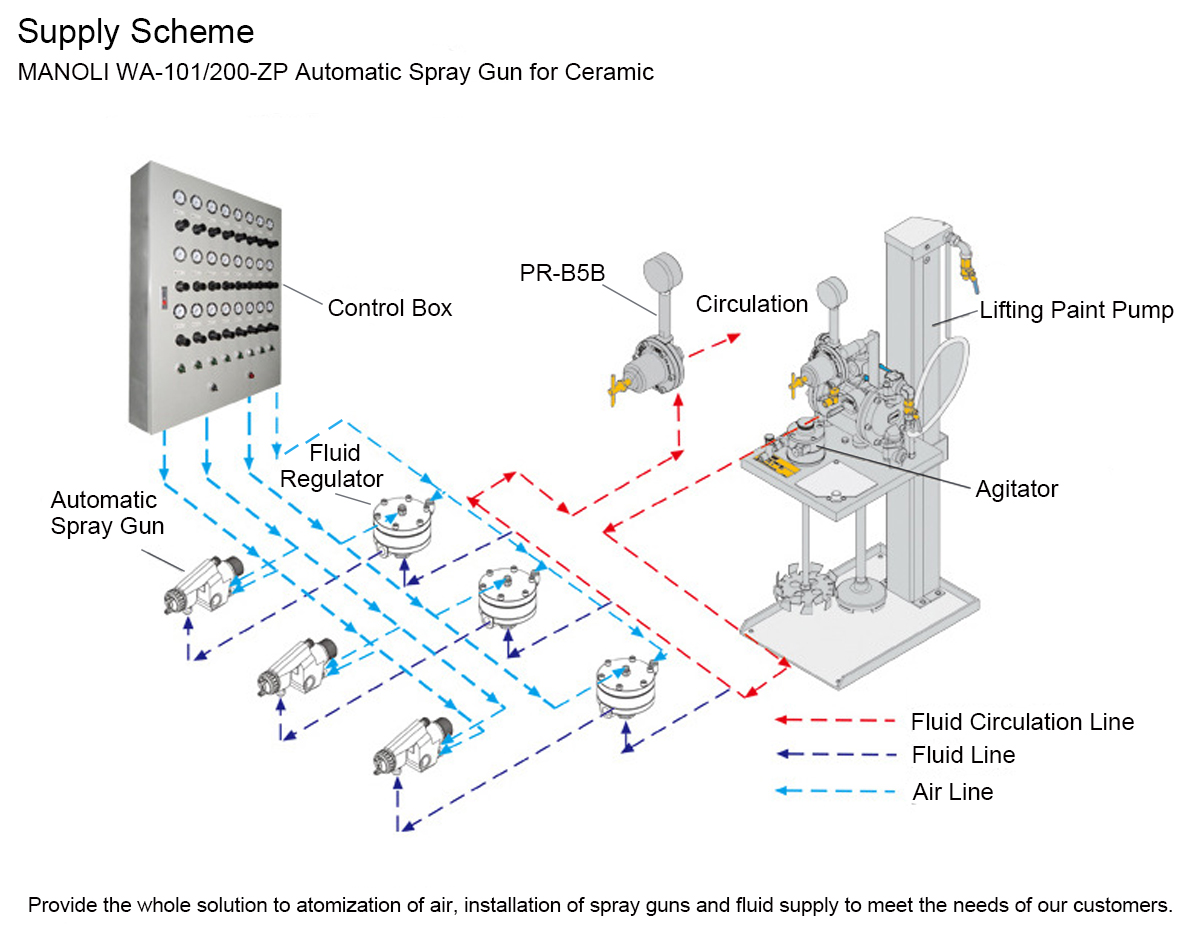 Supply Scheme
MANOLI WA-101/200-ZP Automatic Spray Gun for Ceramic

Control Box

PR-B5B

Circulation

Lifting Paint Pump

Fluid Regulator

Automatic Spray Gun

Agitator

Fluid Circulation Line
Fluid Line
Air Line

Provide the whole solution to atomization of air, installation of spray guns and fluid supply to meet the needs of our customers.