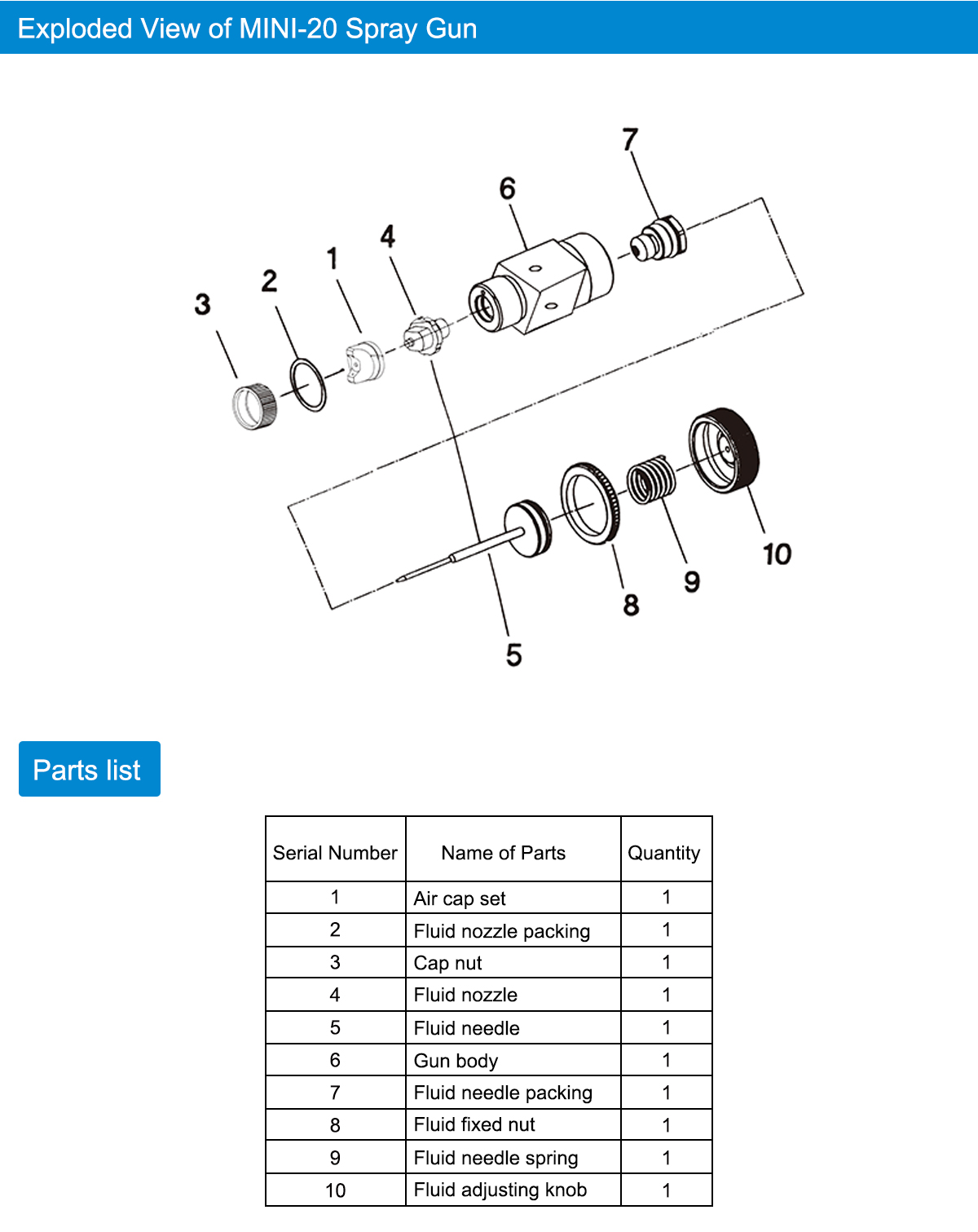 Exploded View of MINI-20 Spray Gun

7
6
4
1
2
3
10
9
8
5

Parts list

| Serial Number | Name of Parts | Quantity |
|---|---|---|
| 1 | Air cap set | 1 |
| 2 | Fluid nozzle packing | 1 |
| 3 | Cap nut | 1 |
| 4 | Fluid nozzle | 1 |
| 5 | Fluid needle | 1 |
| 6 | Gun body | 1 |
| 7 | Fluid needle packing | 1 |
| 8 | Fluid fixed nut | 1 |
| 9 | Fluid needle spring | 1 |
| 10 | Fluid adjusting knob | 1 |